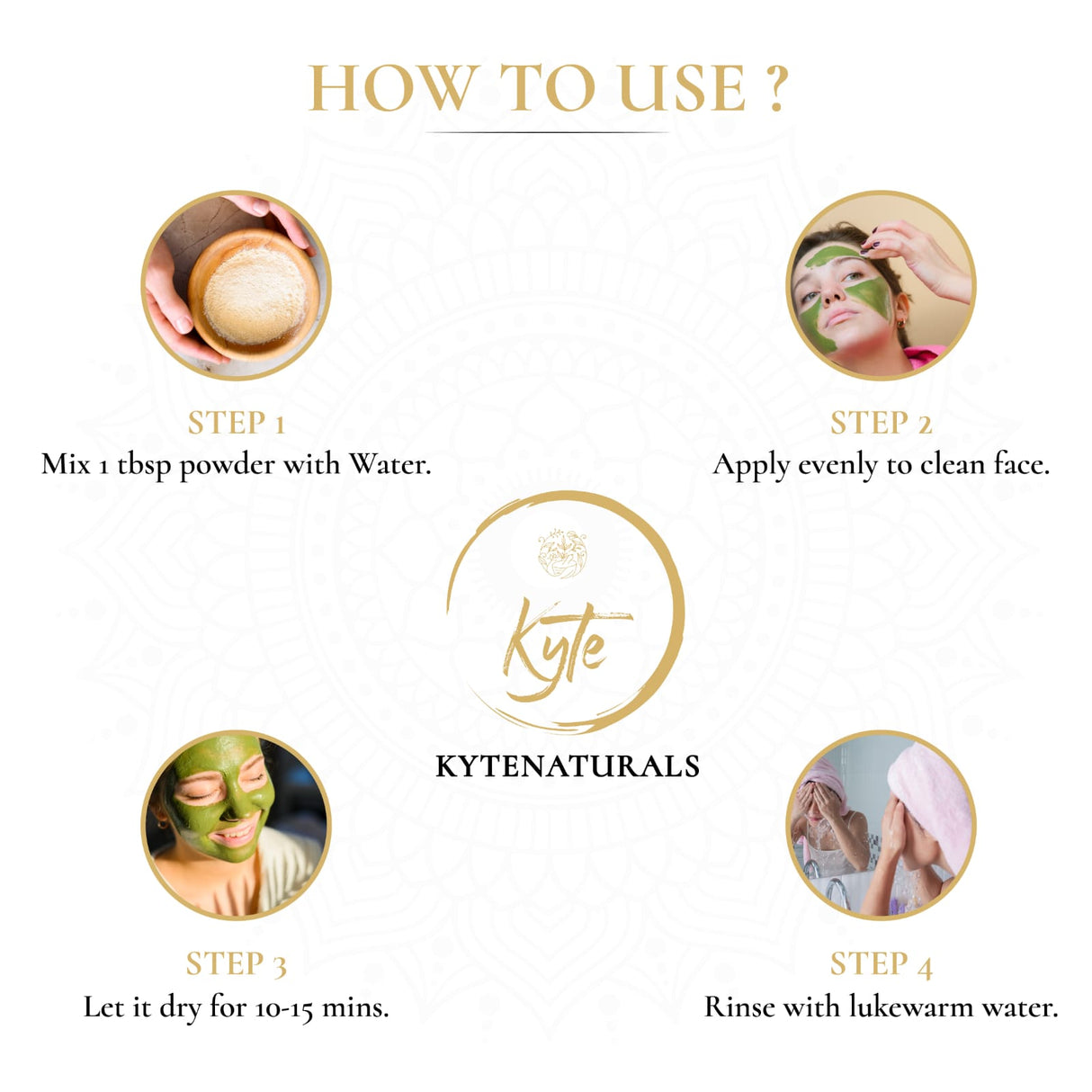 HOW TO USE ?

STEP 1
Mix 1 tbsp powder with Water.

STEP 2
Apply evenly to clean face.

Kyte

KYTENATURALS

STEP 3
Let it dry for 10-15 mins.

STEP 4
Rinse with lukewarm water.