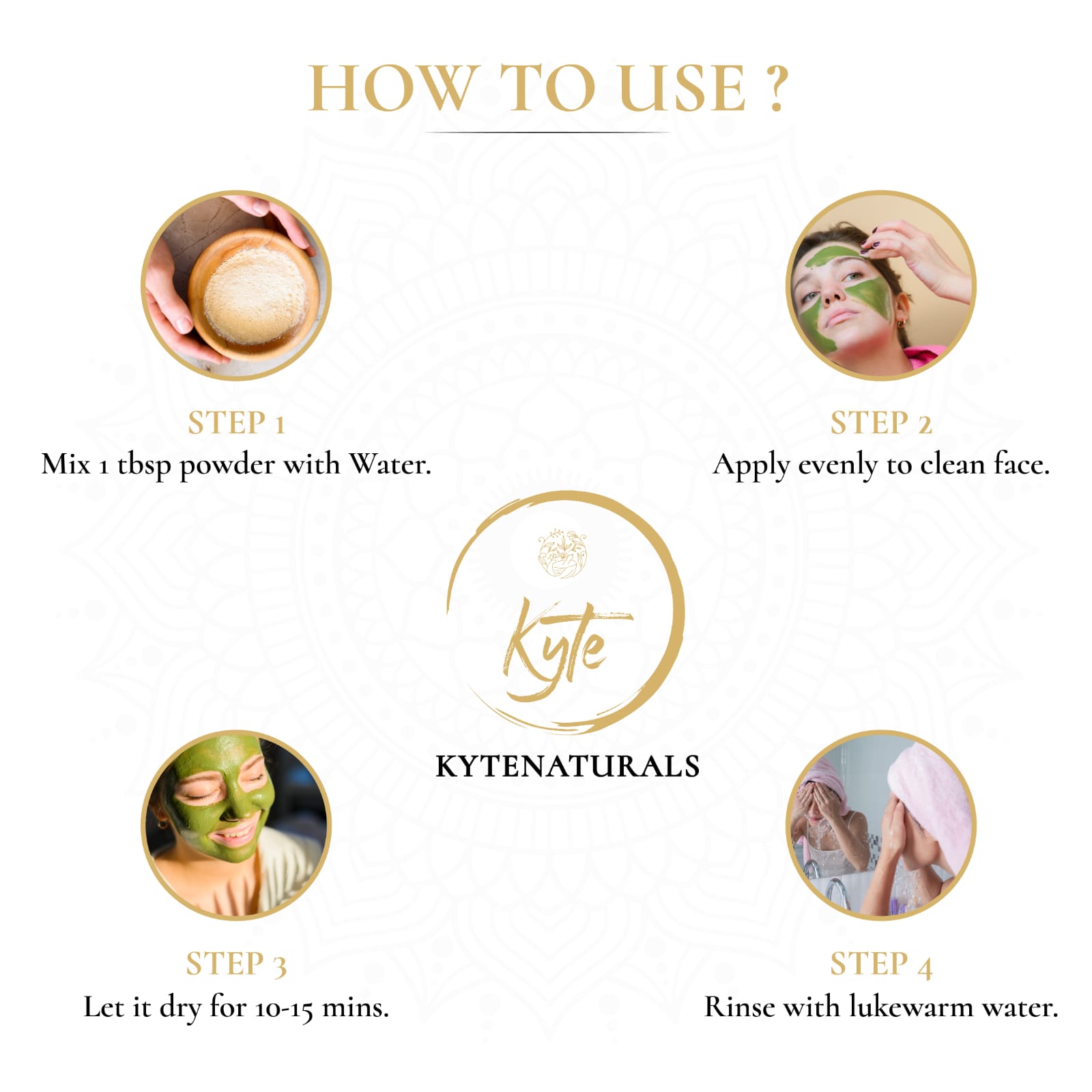 HOW TO USE ?

STEP 1
Mix 1 tbsp powder with Water.

STEP 2
Apply evenly to clean face.

Kyte

KYTENATURALS

STEP 3
Let it dry for 10-15 mins.

STEP 4
Rinse with lukewarm water.