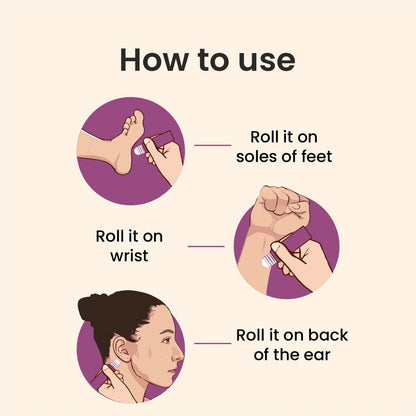 How to use

Roll it on soles of feet

Roll it on wrist

Roll it on back of the ear