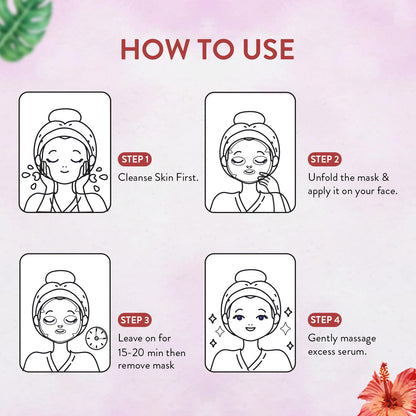 HOW TO USE

STEP 1
Cleanse Skin First.

STEP 2
Unfold the mask & apply it on your face.

STEP 3
Leave on for 15-20 min then remove mask

STEP 4
Gently massage excess serum.