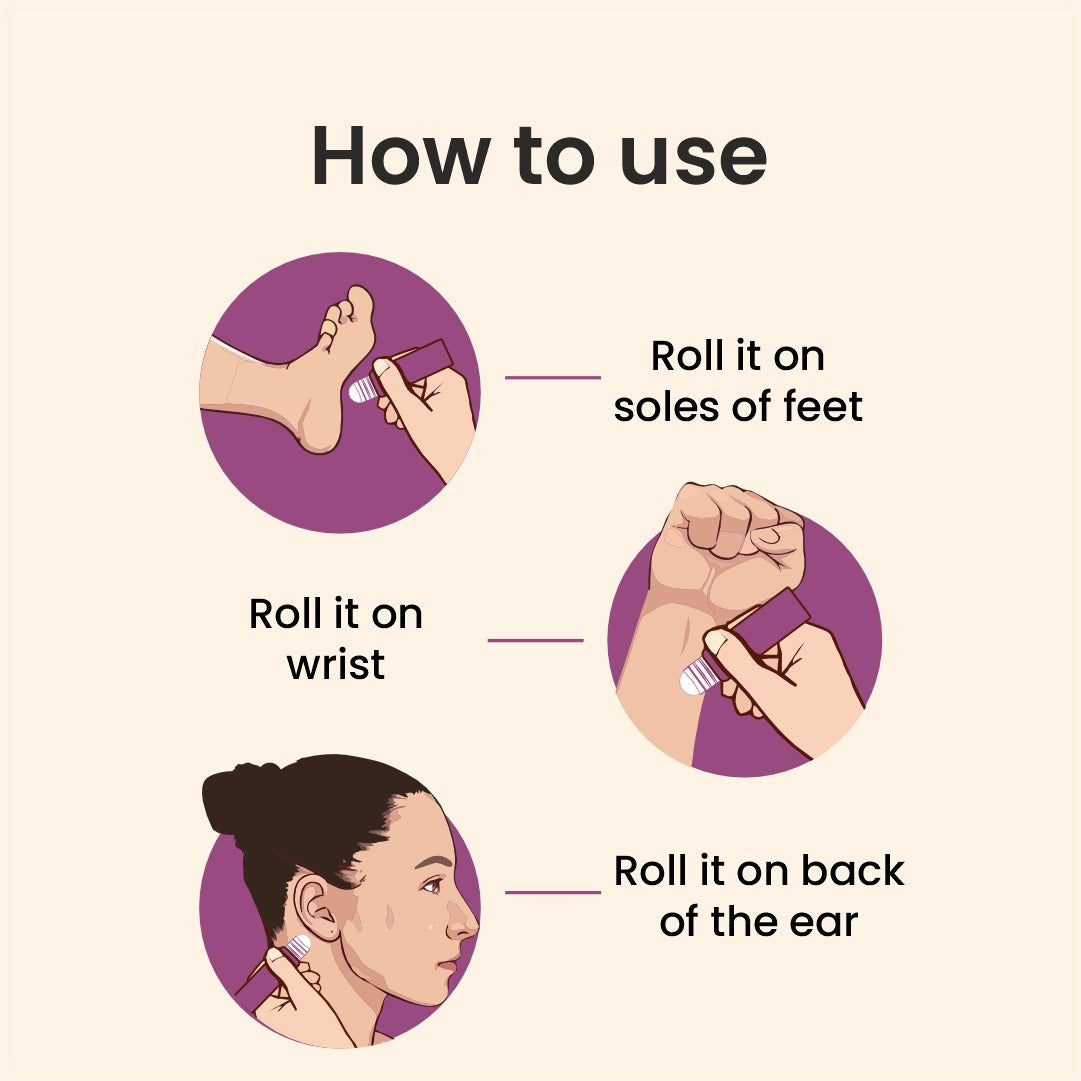 How to use

Roll it on soles of feet

Roll it on wrist

Roll it on back of the ear