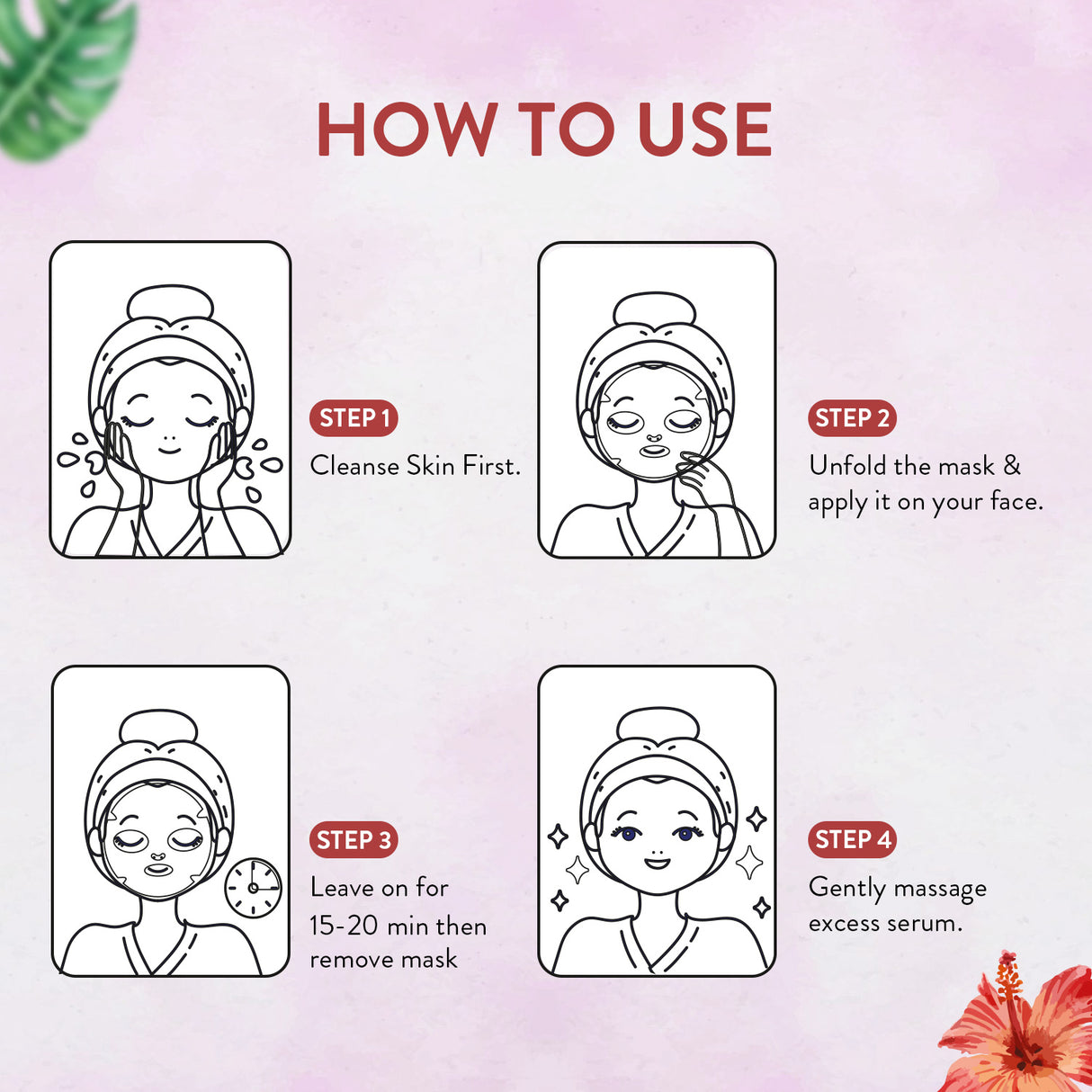 HOW TO USE

STEP 1
Cleanse Skin First.

STEP 2
Unfold the mask & apply it on your face.

STEP 3
Leave on for 15-20 min then remove mask

STEP 4
Gently massage excess serum.